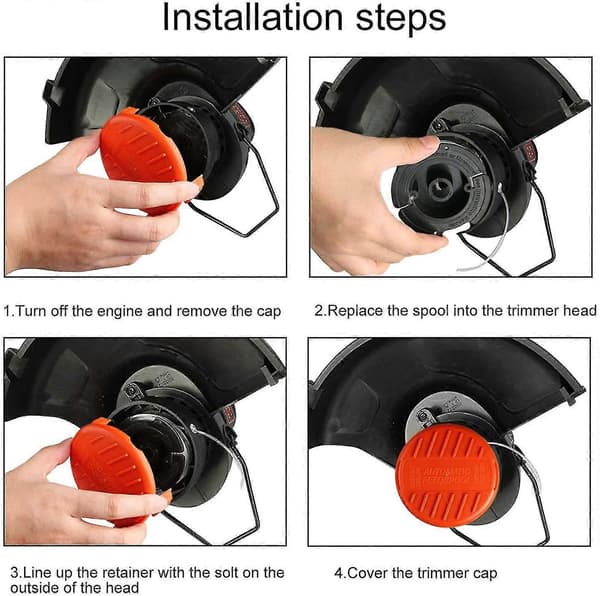 Installation steps

1.Turn off the engine and remove the cap

2.Replace the spool into the trimmer head

3.Line up the retainer with the solt on the outside of the head

4.Cover the trimmer cap