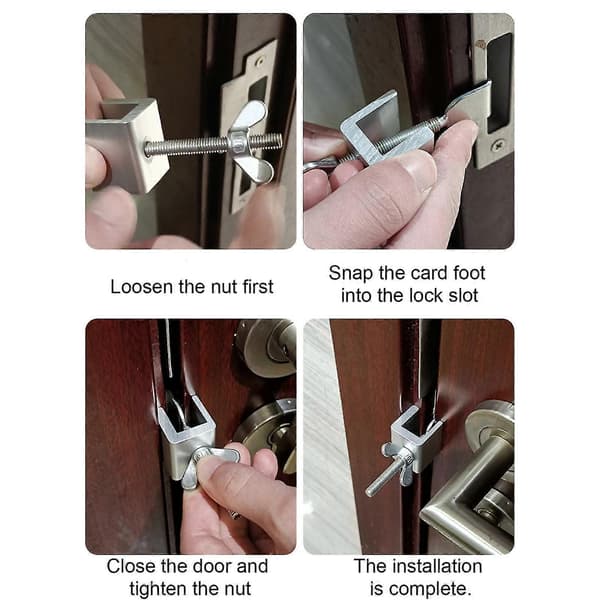 Loosen the nut first

Snap the card foot into the lock slot

Close the door and tighten the nut

The installation is complete.