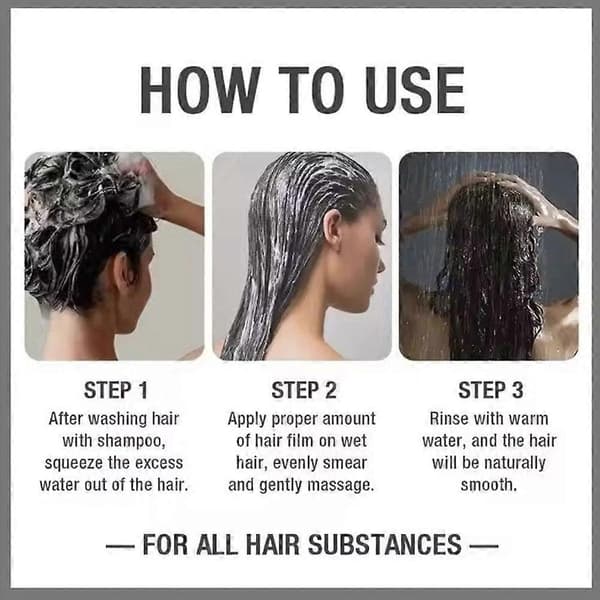 HOW TO USE

STEP 1
After washing hair with shampoo, squeeze the excess water out of the hair.

STEP 2
Apply proper amount of hair film on wet hair, evenly smear and gently massage.

STEP 3
Rinse with warm water, and the hair will be naturally smooth.

— FOR ALL HAIR SUBSTANCES —