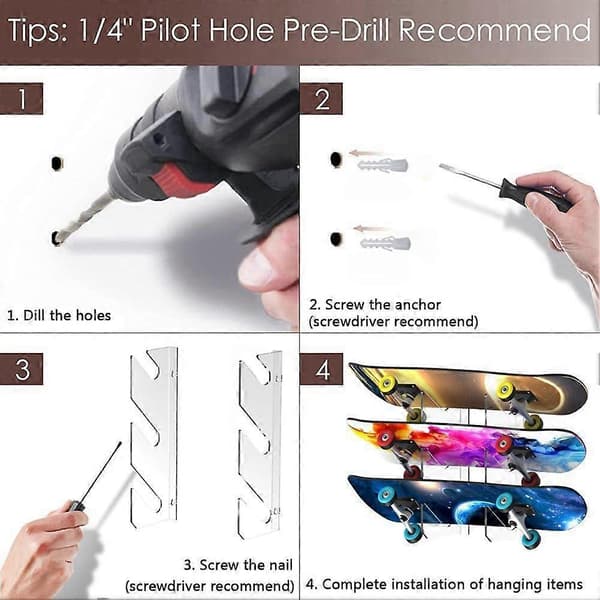 Tips: 1/4" Pilot Hole Pre-Drill Recommend

1

1. Dill the holes

2

2. Screw the anchor
(screwdriver recommend)

3

3. Screw the nail
(screwdriver recommend)

4

4. Complete installation of hanging items