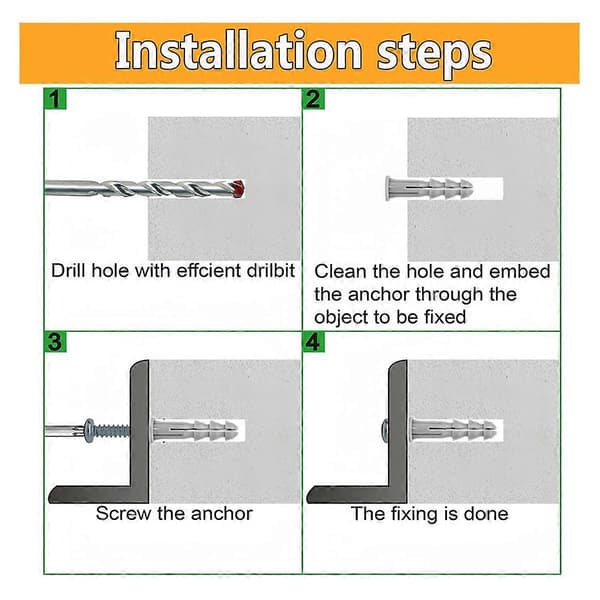 Installation steps

1

Drill hole with effcient drilbit

2

Clean the hole and embed the anchor through the object to be fixed

3

Screw the anchor

4

The fixing is done