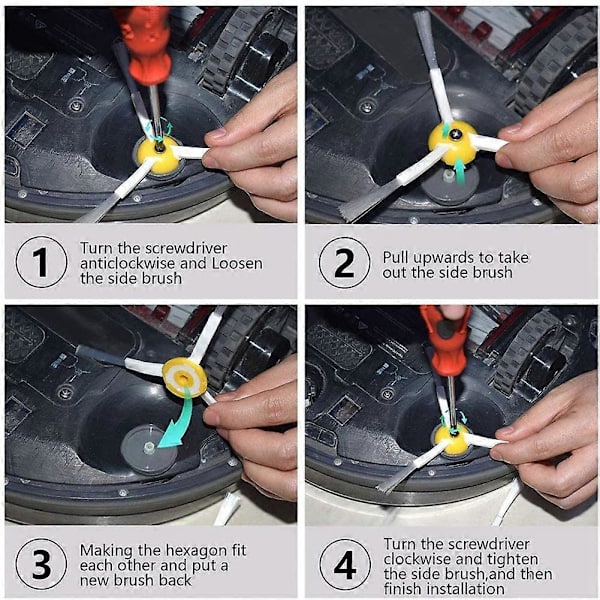 1 Turn the screwdriver anticlockwise and Loosen the side brush

2 Pull upwards to take out the side brush

3 Making the hexagon fit each other and put a new brush back

4 Turn the screwdriver clockwise and tighten the side brush,and then finish installation