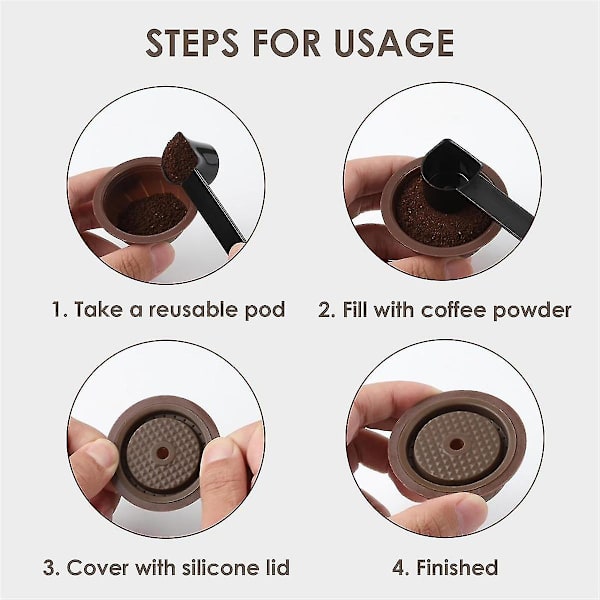 STEPS FOR USAGE

1. Take a reusable pod

2. Fill with coffee powder

3. Cover with silicone lid

4. Finished