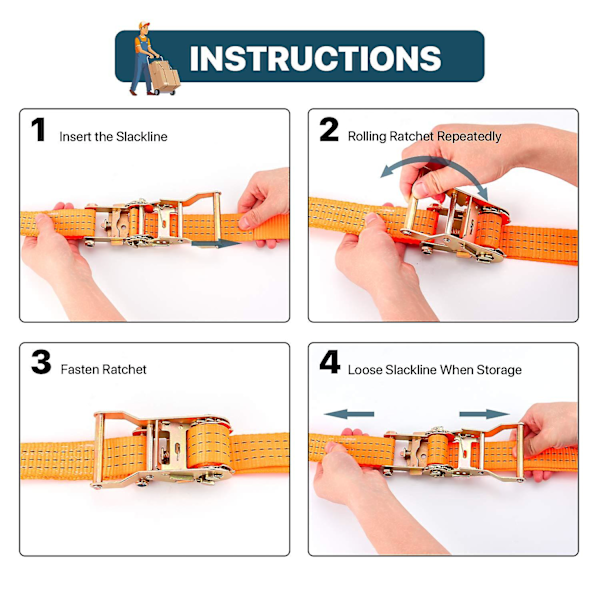 INSTRUCTIONS

1 Insert the Slackline

2 Rolling Ratchet Repeatedly

3 Fasten Ratchet

4 Loose Slackline When Storage