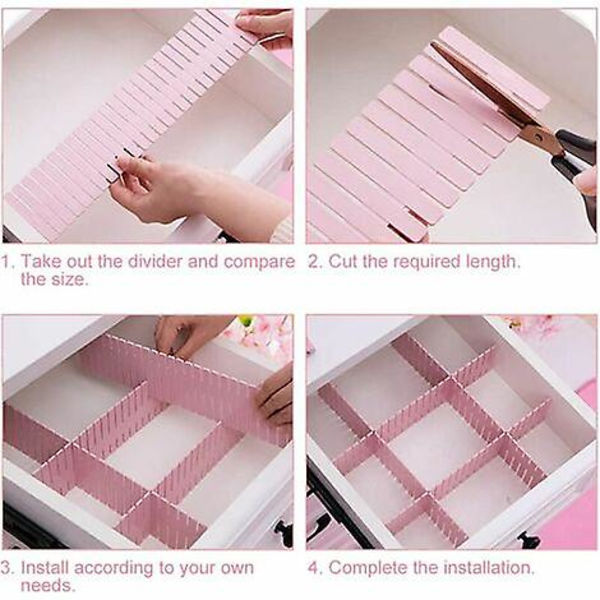 1. Take out the divider and compare the size.

2. Cut the required length.

3. Install according to your own needs.

4. Complete the installation.