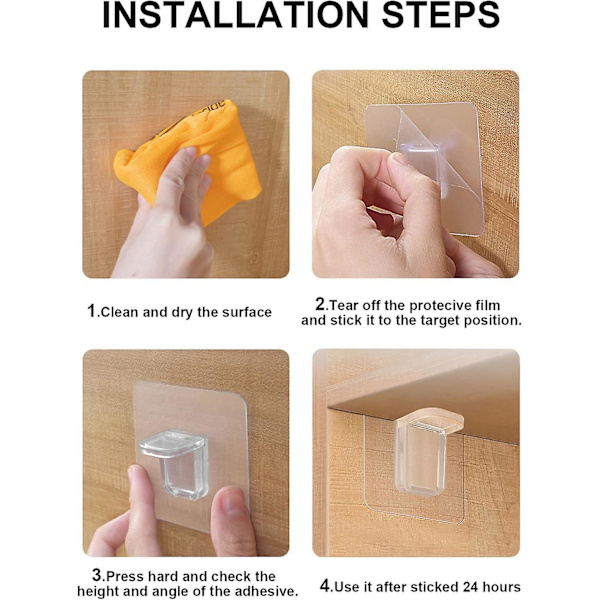 INSTALLATION STEPS

1.Clean and dry the surface

2.Tear off the protecive film and stick it to the target position.

3.Press hard and check the height and angle of the adhesive.

4.Use it after sticked 24 hours