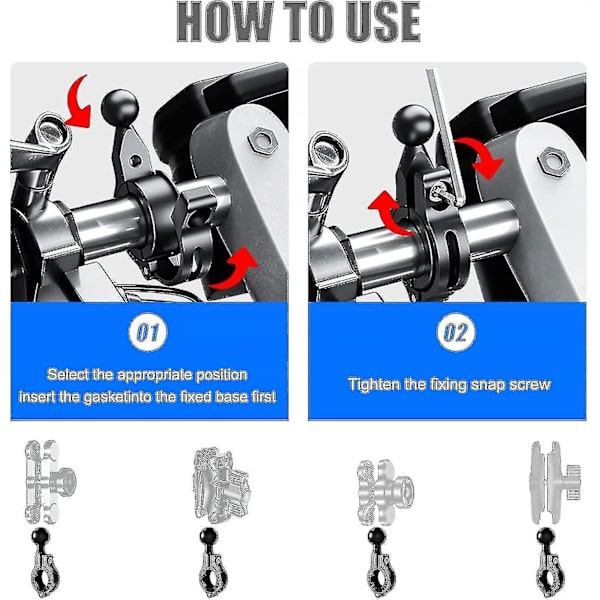 HOW TO USE

01

Select the appropriate position insert the gasketinto the fixed base first

02

Tighten the fixing snap screw