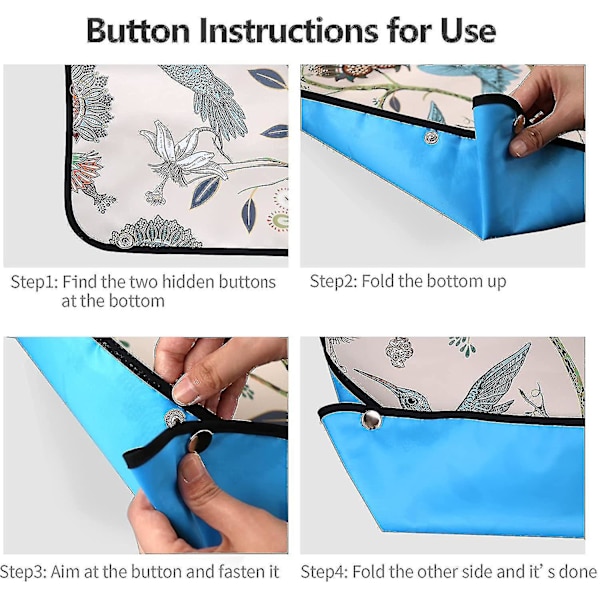 Button Instructions for Use

Step1: Find the two hidden buttons at the bottom

Step2: Fold the bottom up

Step3: Aim at the button and fasten it

Step4: Fold the other side and it' s done