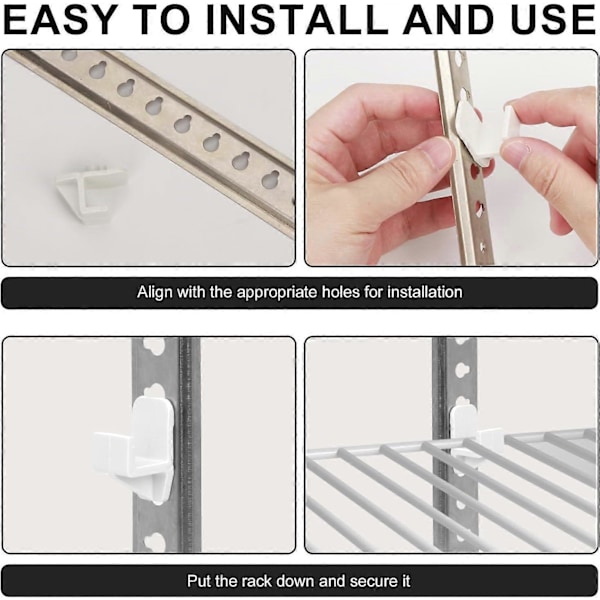 EASY TO INSTALL AND USE

Align with the appropriate holes for installation

Put the rack down and secure it