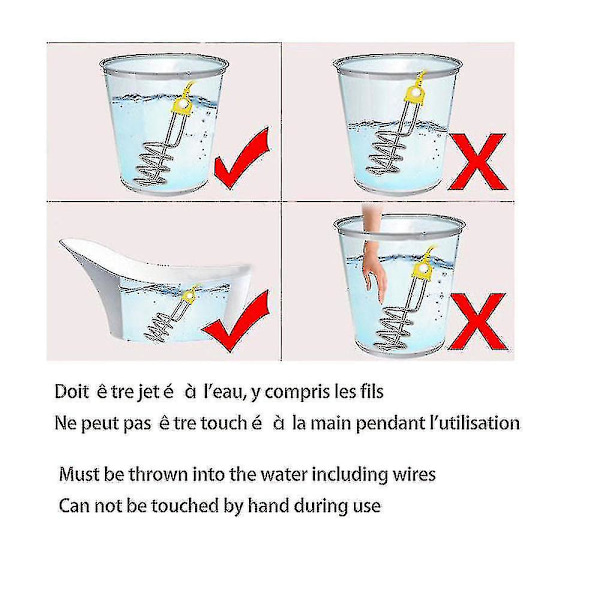 Doit ê tre jet é à l'eau, y compris les fils
Ne peut pas ê tre touch é à la main pendant l'utilisation

Must be thrown into the water including wires
Can not be touched by hand during use