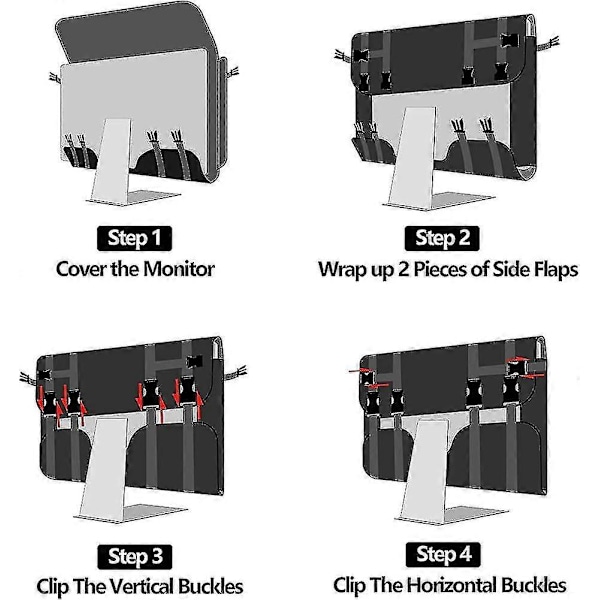 Step 1
Cover the Monitor

Step 2
Wrap up 2 Pieces of Side Flaps

Step 3
Clip The Vertical Buckles

Step 4
Clip The Horizontal Buckles