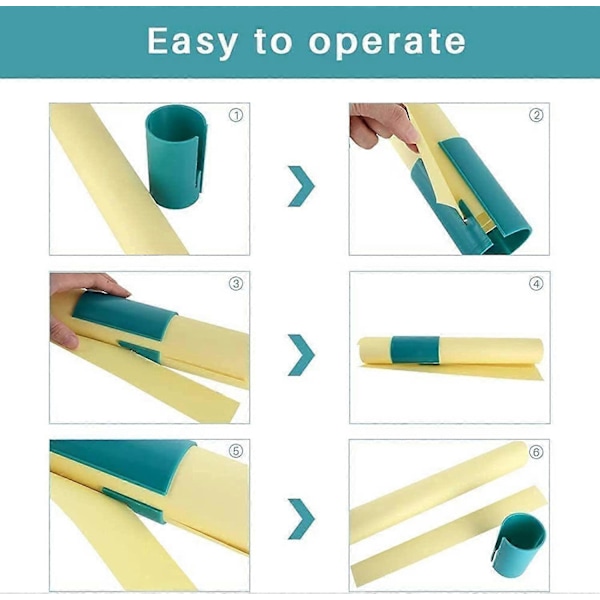 Easy to operate

①

②

③

④

⑤

⑥