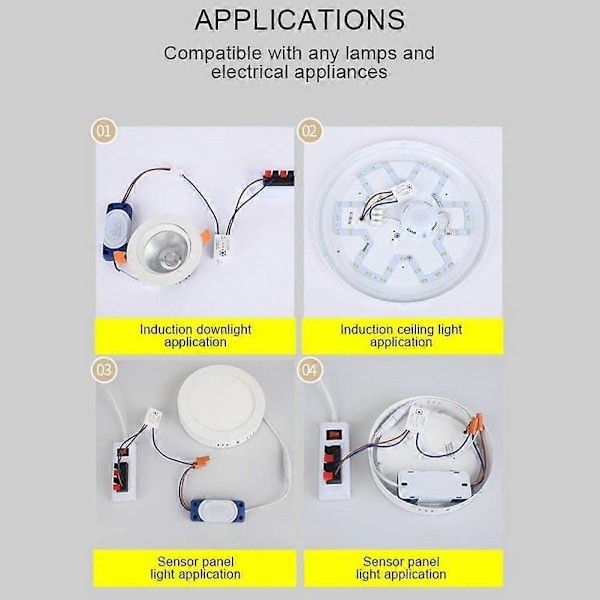 APPLICATIONS

Compatible with any lamps and electrical appliances

01

Induction downlight application

02

Induction ceiling light application

03

Sensor panel light application

04

Sensor panel light application