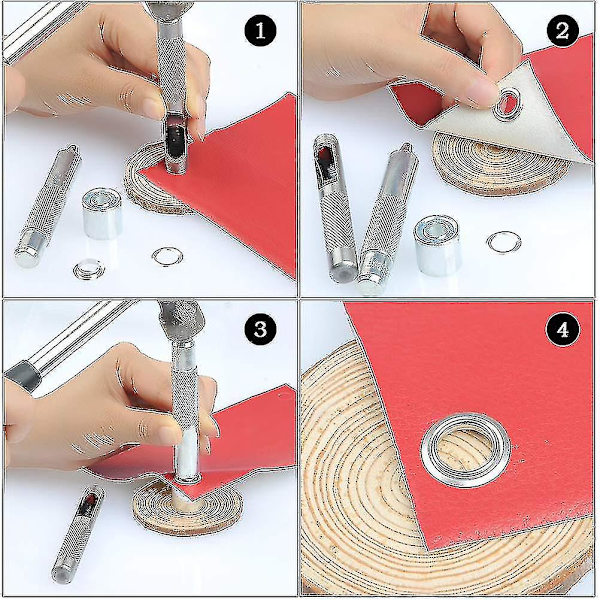 1

2

3

4