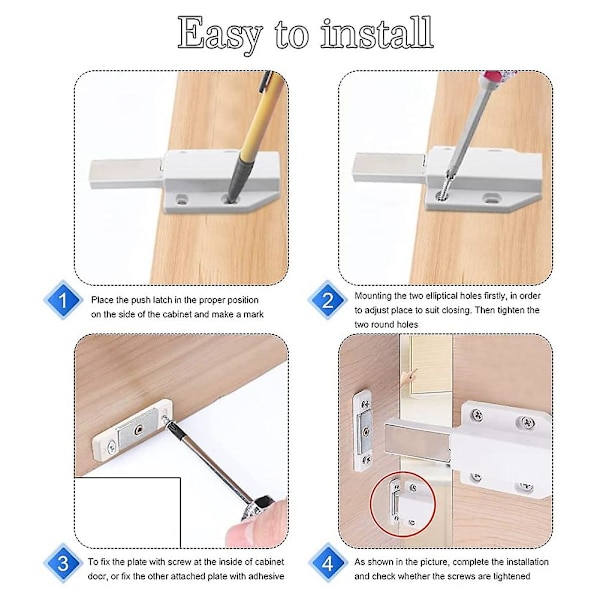 Easy to install

1 Place the push latch in the proper position on the side of the cabinet and make a mark

2 Mounting the two elliptical holes firstly, in order to adjust place to suit closing. Then tighten the two round holes

3 To fix the plate with screw at the inside of cabinet door, or fix the other attached plate with adhesive

4 As shown in the picture, complete the installation and check whether the screws are tightened