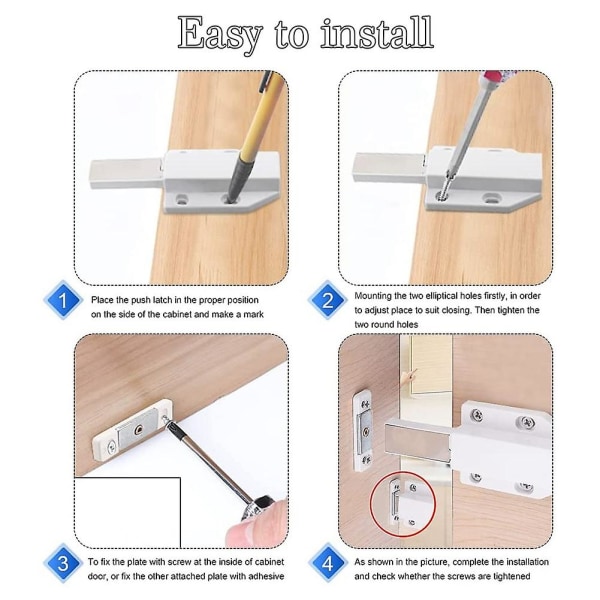 Easy to install

1
Place the push latch in the proper position on the side of the cabinet and make a mark

2
Mounting the two elliptical holes firstly, in order to adjust place to suit closing. Then tighten the two round holes

3
To fix the plate with screw at the inside of cabinet door, or fix the other attached plate with adhesive

4
As shown in the picture, complete the installation and check whether the screws are tightened