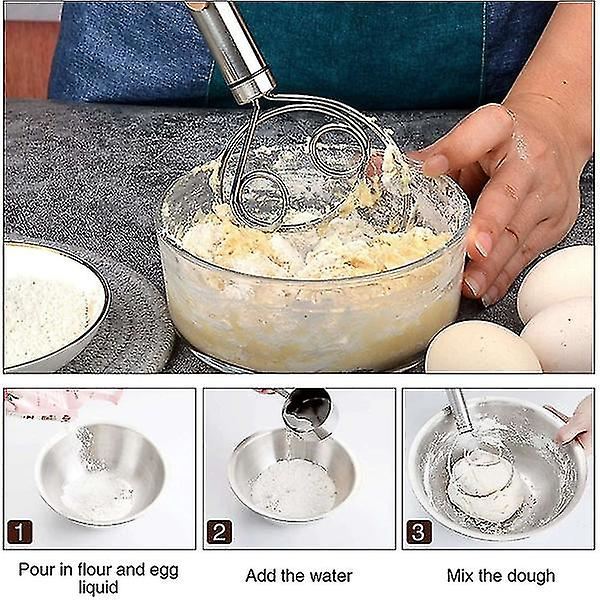 1

Pour in flour and egg liquid

2

Add the water

3

Mix the dough