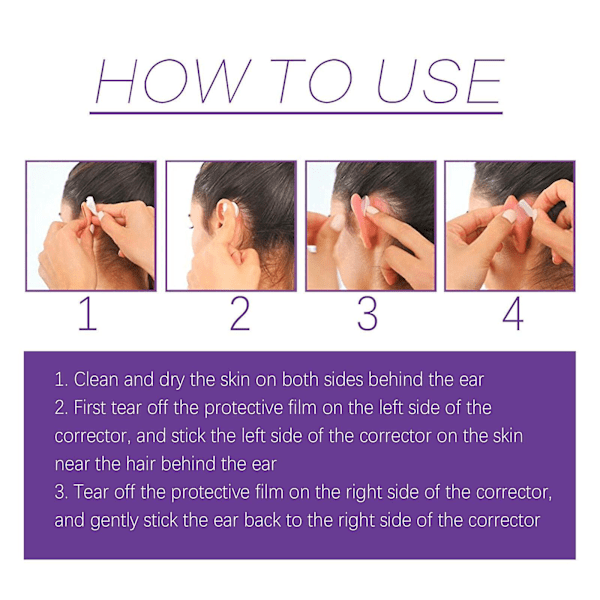 HOW TO USE

1

2

3

4

1. Clean and dry the skin on both sides behind the ear
2. First tear off the protective film on the left side of the corrector, and stick the left side of the corrector on the skin near the hair behind the ear
3. Tear off the protective film on the right side of the corrector, and gently stick the ear back to the right side of the corrector