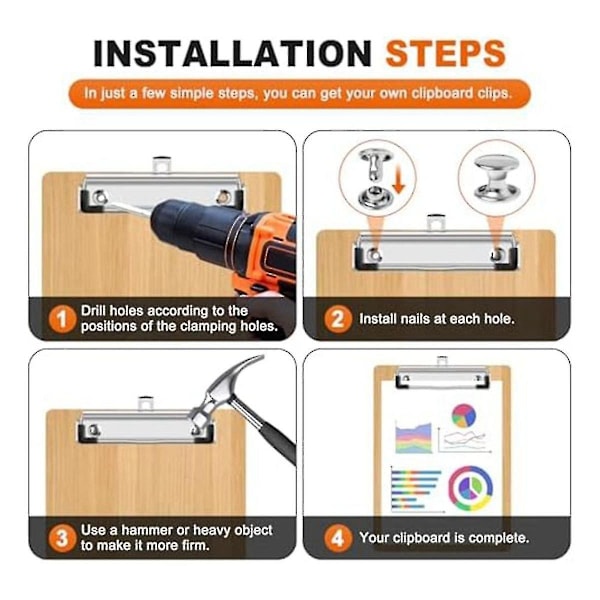 INSTALLATION STEPS

In just a few simple steps, you can get your own clipboard clips.

1 Drill holes according to the positions of the clamping holes.

2 Install nails at each hole.

3 Use a hammer or heavy object to make it more firm.

4 Your clipboard is complete.