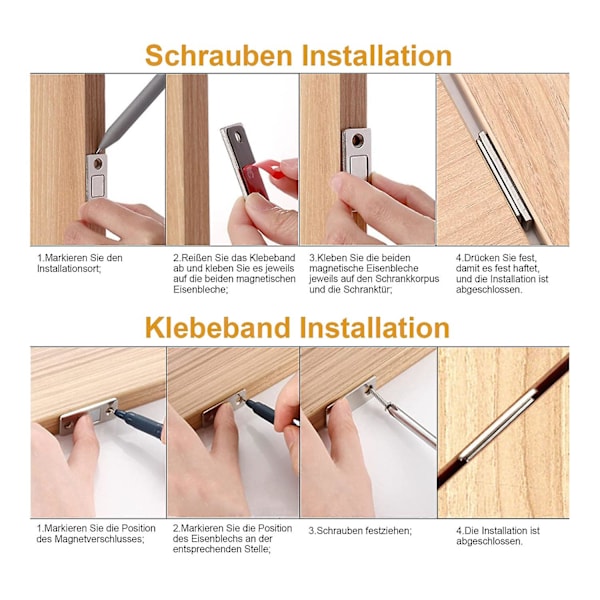 Schrauben Installation

1.Markieren Sie den Installationsort;

2.Reißen Sie das Klebeband ab und kleben Sie es jeweils auf die beiden magnetischen Eisenbleche;

3.Kleben Sie die beiden magnetische Eisenbleche jeweils auf den Schrankkorpus und die Schranktür;

4.Drücken Sie fest, damit es fest haftet, und die Installation ist abgeschlossen.

Klebeband Installation

1.Markieren Sie die Position des Magnetverschlusses;

2.Markieren Sie die Position des Eisenblechs an der entsprechenden Stelle;

3.Schrauben festziehen;

4.Die Installation ist abgeschlossen.