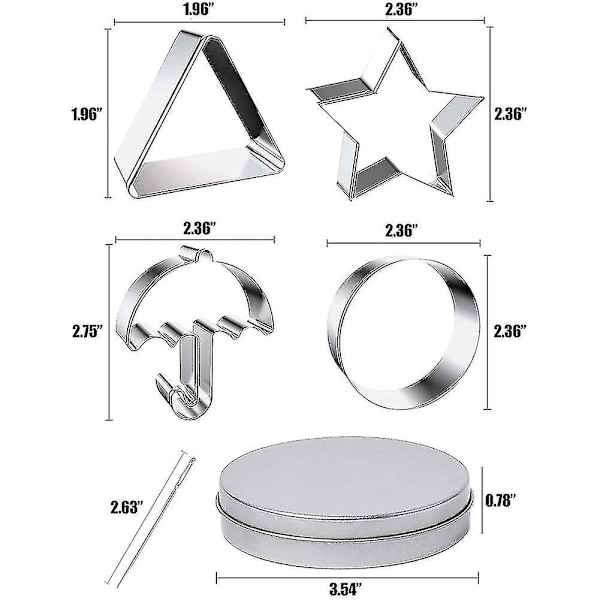 1.96"
2.36"
1.96"
2.36"
2.36"
2.36"
2.75"
2.36"
2.63"
0.78"
3.54"