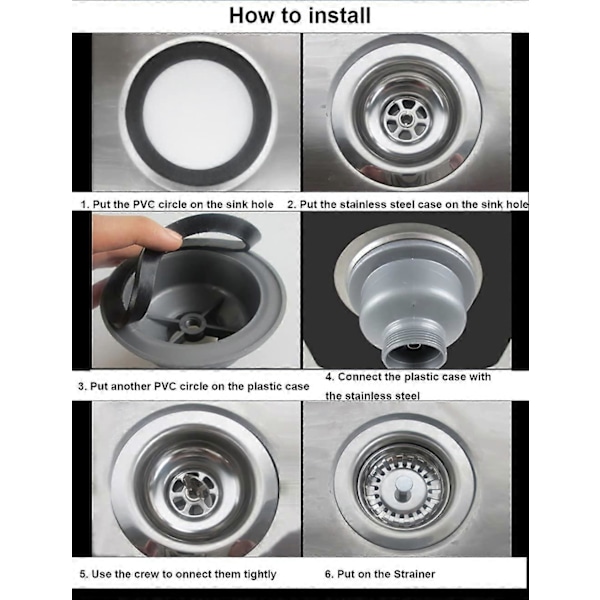 How to install

1. Put the PVC circle on the sink hole

2. Put the stainless steel case on the sink hole

3. Put another PVC circle on the plastic case

4. Connect the plastic case with the stainless steel

5. Use the crew to onnect them tightly

6. Put on the Strainer