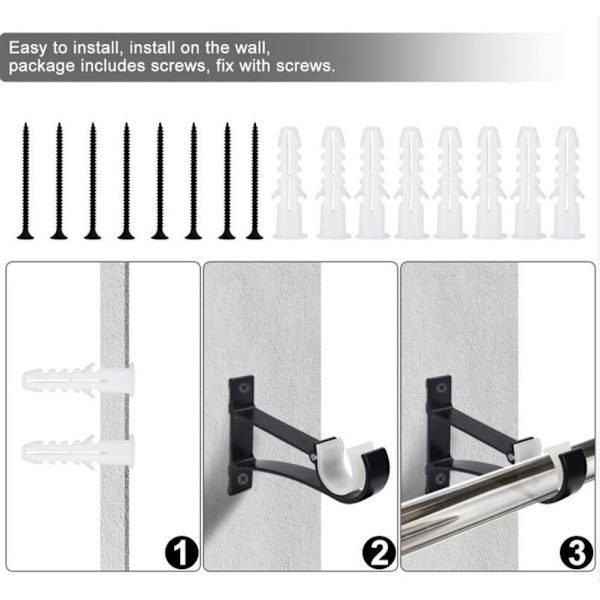 Easy to install, install on the wall, package includes screws, fix with screws.

1

2

3