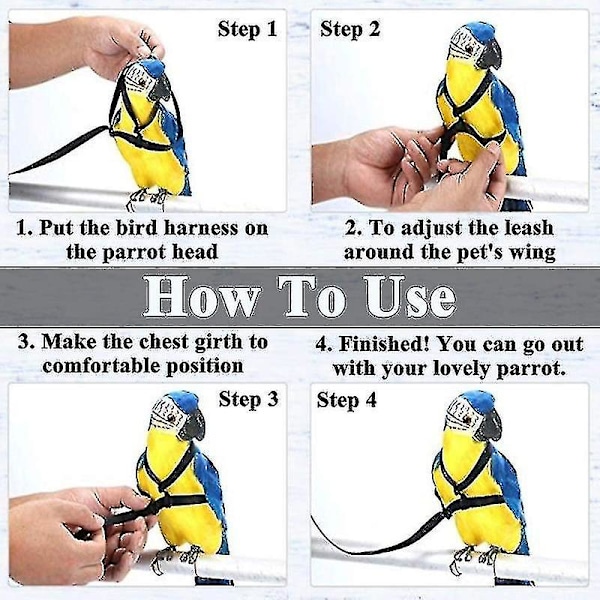 Step 1

Step 2

1. Put the bird harness on the parrot head

2. To adjust the leash around the pet's wing

How To Use

3. Make the chest girth to comfortable position

4. Finished! You can go out with your lovely parrot.

Step 3

Step 4