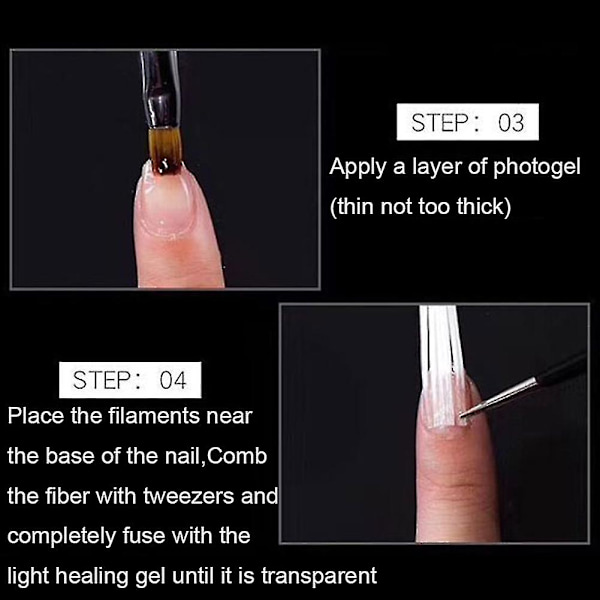 STEP: 03
Apply a layer of photogel (thin not too thick)

STEP: 04
Place the filaments near the base of the nail,Comb the fiber with tweezers and completely fuse with the light healing gel until it is transparent