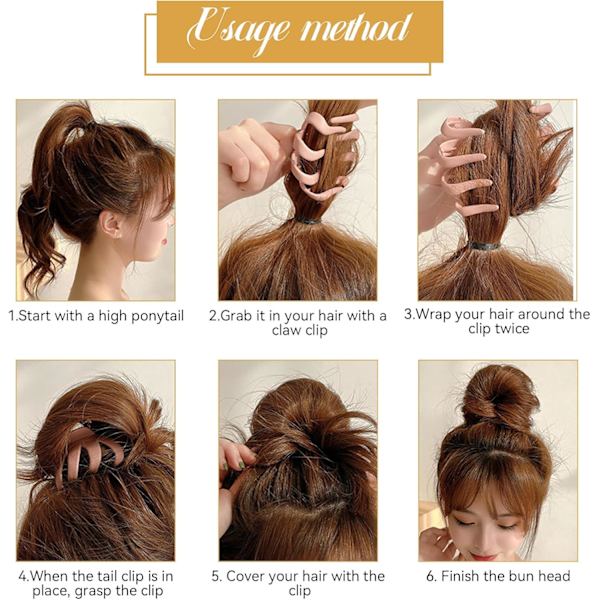 Usage method

1.Start with a high ponytail

2.Grab it in your hair with a claw clip

3.Wrap your hair around the clip twice

4.When the tail clip is in place, grasp the clip

5. Cover your hair with the clip

6. Finish the bun head