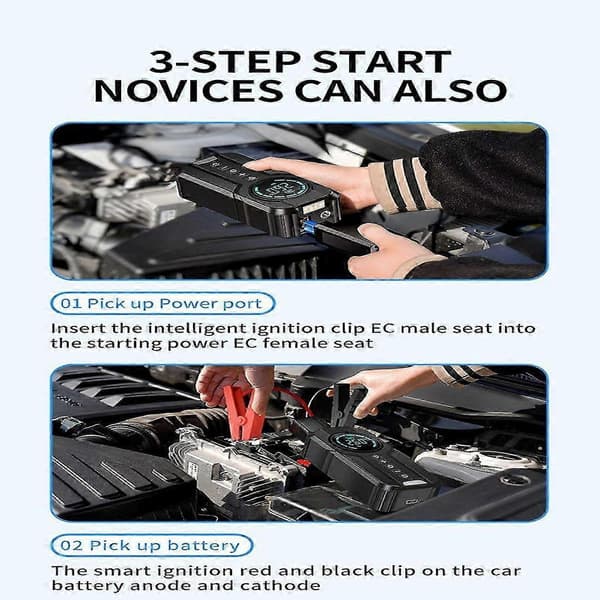 3-STEP START
NOVICES CAN ALSO

01 Pick up Power port

Insert the intelligent ignition clip EC male seat into the starting power EC female seat

02 Pick up battery

The smart ignition red and black clip on the car battery anode and cathode