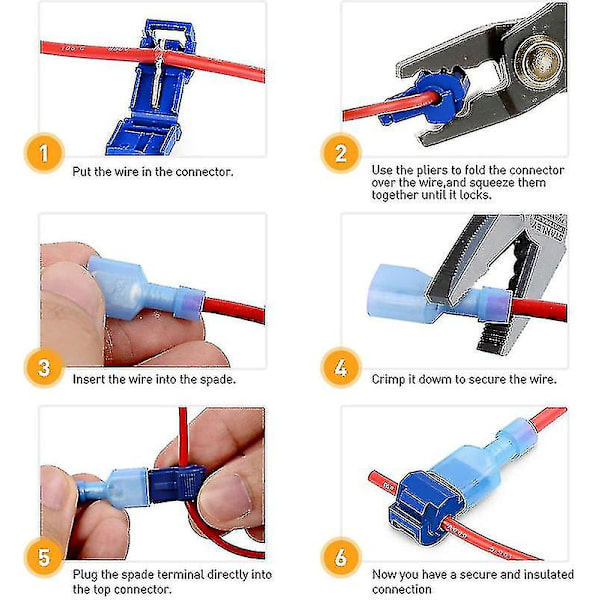 1
Put the wire in the connector.

2
Use the pliers to fold the connector over the wire,and squeeze them together until it locks.

3
Insert the wire into the spade.

4
Crimp it dowm to secure the wire.

5
Plug the spade terminal directly into the top connector.

6
Now you have a secure and insulated connection