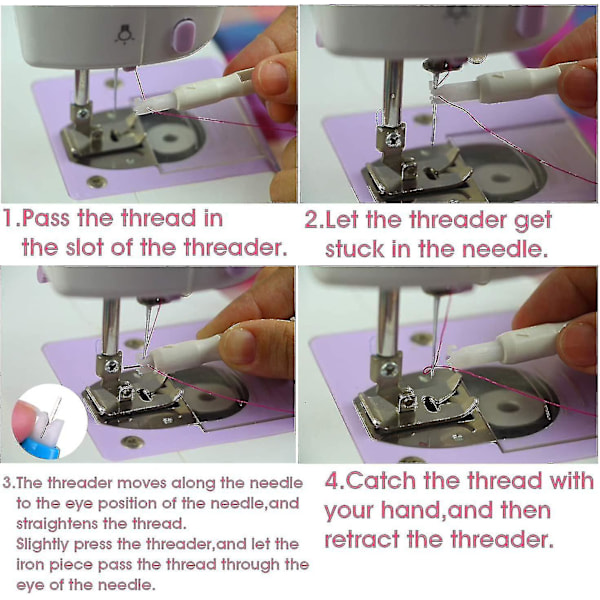 1.Pass the thread in the slot of the threader.

2.Let the threader get stuck in the needle.

3.The threader moves along the needle to the eye position of the needle,and straightens the thread.
Slightly press the threader,and let the iron piece pass the thread through the eye of the needle.

4.Catch the thread with your hand,and then retract the threader.