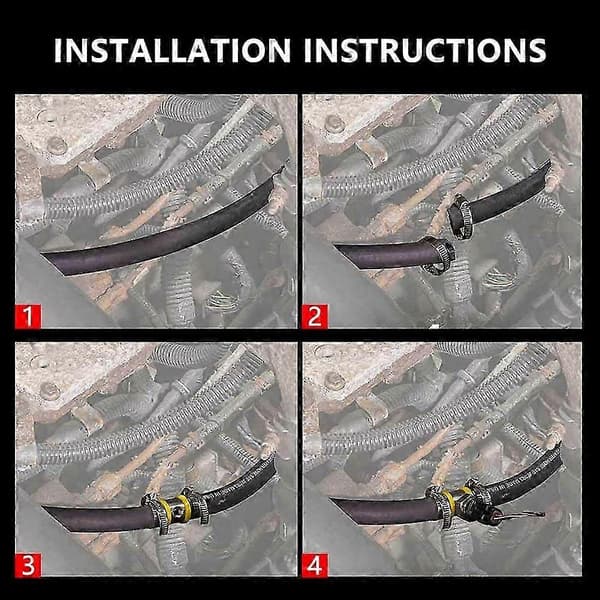 INSTALLATION INSTRUCTIONS

1

2

3

4