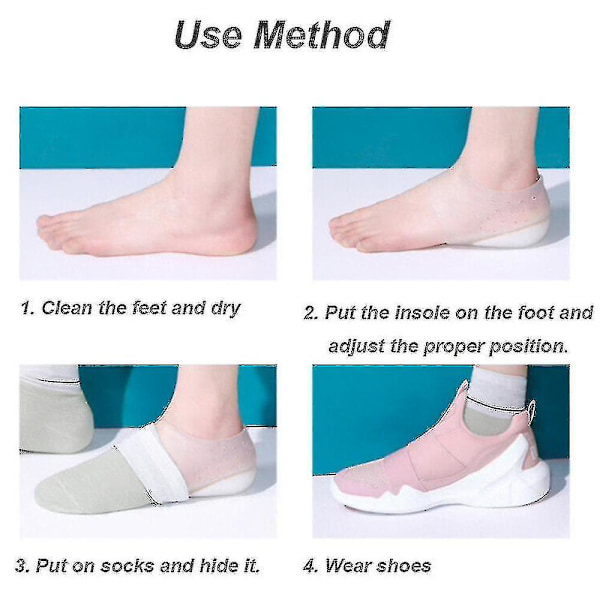 Use Method

1. Clean the feet and dry

2. Put the insole on the foot and adjust the proper position.

3. Put on socks and hide it.

4. Wear shoes