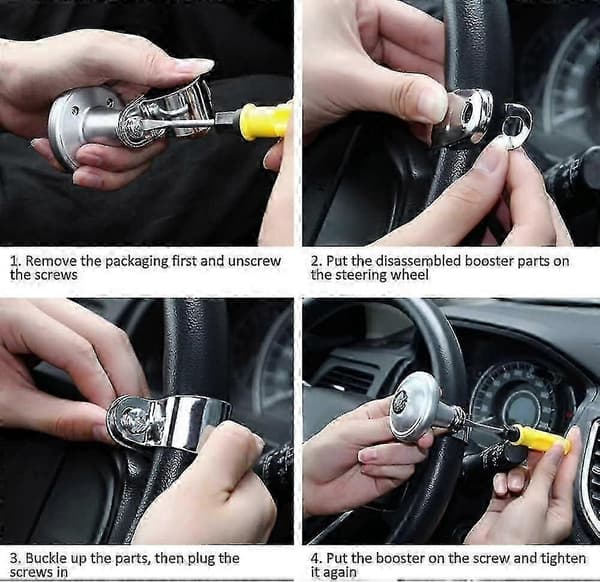 1. Remove the packaging first and unscrew the screws

2. Put the disassembled booster parts on the steering wheel

3. Buckle up the parts, then plug the screws in

4. Put the booster on the screw and tighten it again