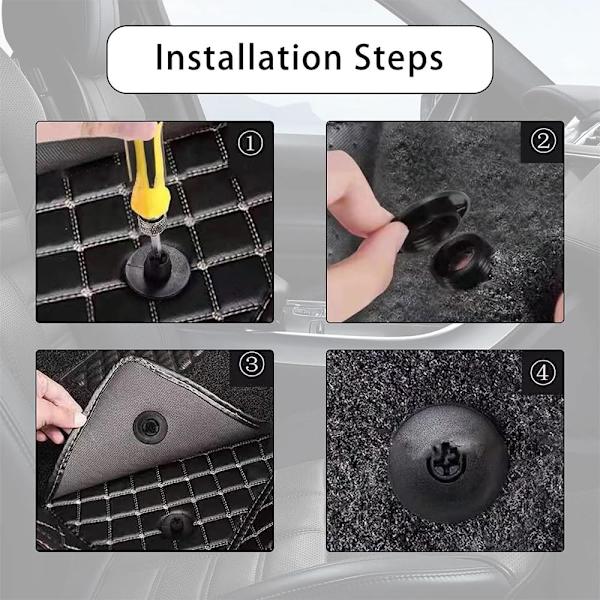 Installation Steps

①

②

③

④