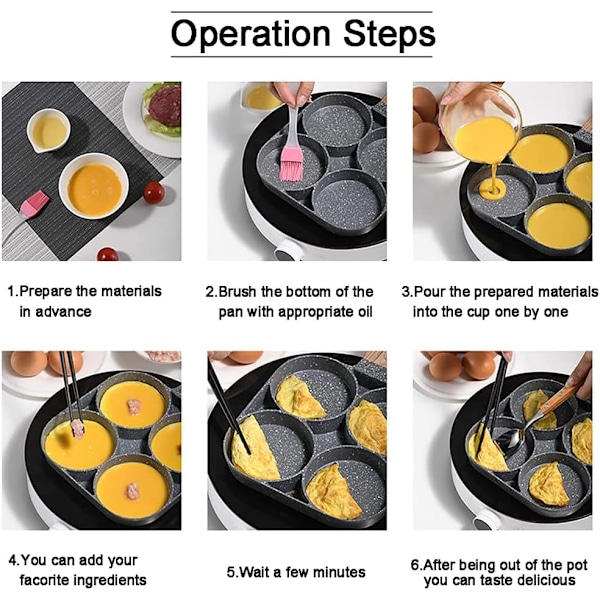 Operation Steps

1.Prepare the materials in advance

2.Brush the bottom of the pan with appropriate oil

3.Pour the prepared materials into the cup one by one

4.You can add your facorite ingredients

5.Wait a few minutes

6.After being out of the pot you can taste delicious