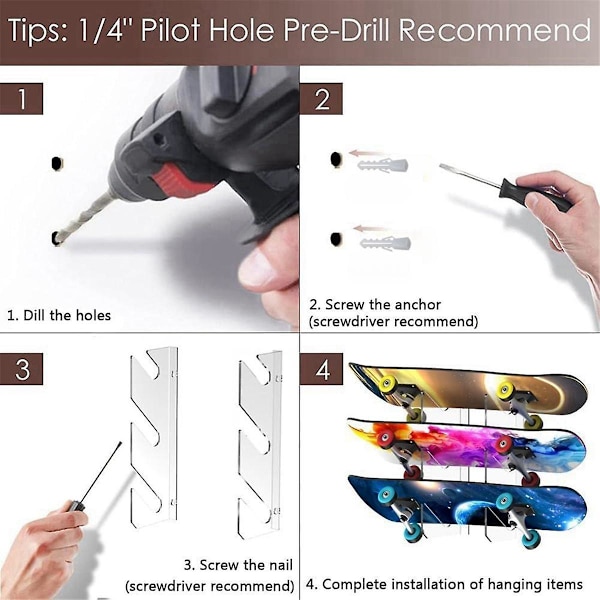 Tips: 1/4" Pilot Hole Pre-Drill Recommend

1

1. Dill the holes

2

2. Screw the anchor (screwdriver recommend)

3

3. Screw the nail (screwdriver recommend)

4

4. Complete installation of hanging items