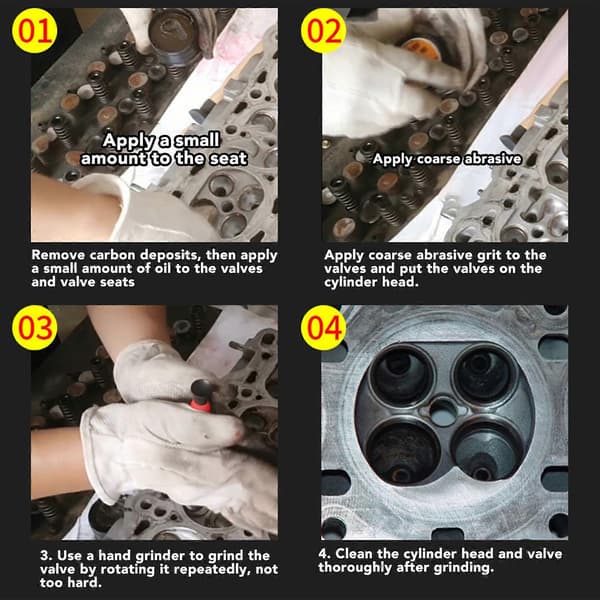 01

Apply a small amount to the seat

Remove carbon deposits, then apply a small amount of oil to the valves and valve seats

02

Apply coarse abrasive

Apply coarse abrasive grit to the valves and put the valves on the cylinder head.

03

3. Use a hand grinder to grind the valve by rotating it repeatedly, not too hard.

04

4. Clean the cylinder head and valve thoroughly after grinding.