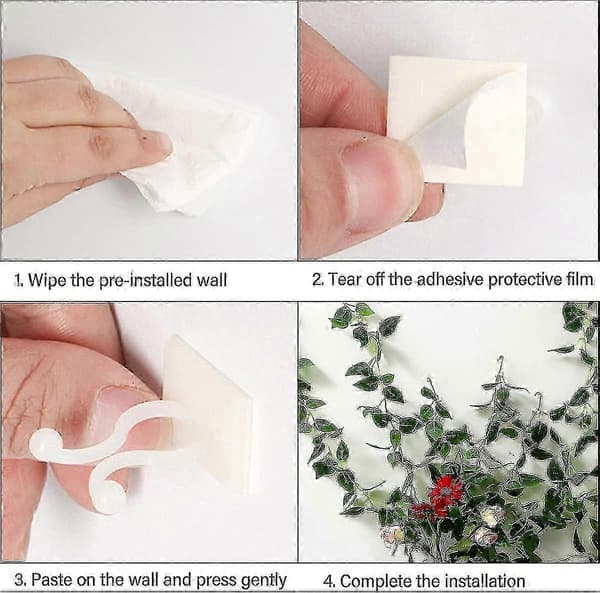 1. Wipe the pre-installed wall

2. Tear off the adhesive protective film

3. Paste on the wall and press gently

4. Complete the installation