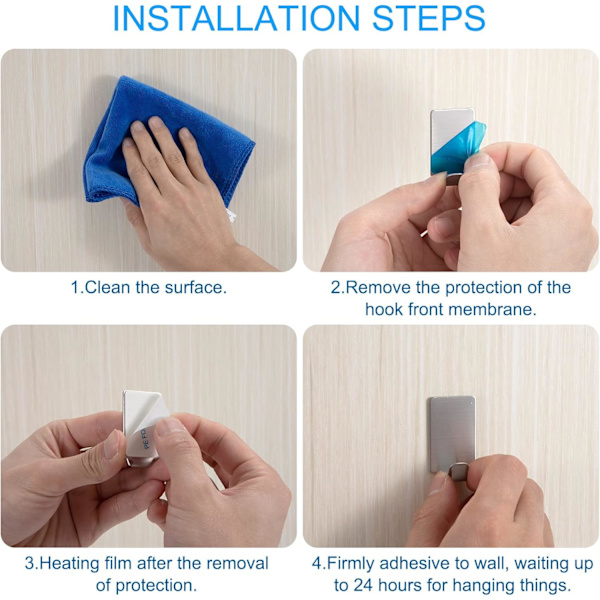 INSTALLATION STEPS

1.Clean the surface.

2.Remove the protection of the hook front membrane.

PE FO

3.Heating film after the removal of protection.

4.Firmly adhesive to wall, waiting up to 24 hours for hanging things.