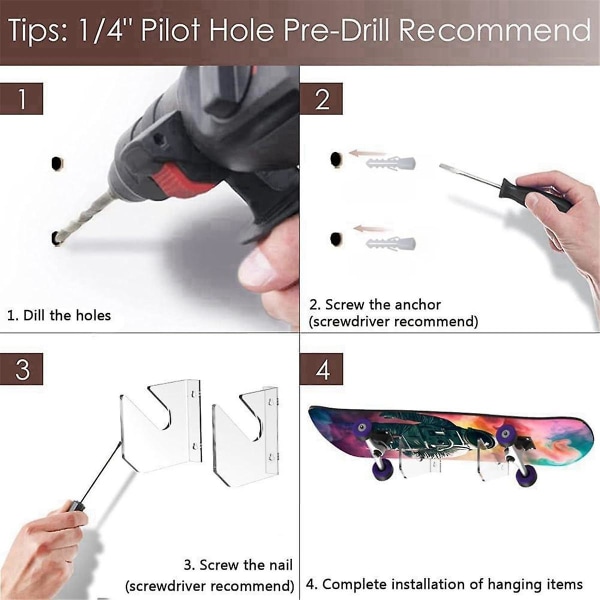 Tips: 1/4" Pilot Hole Pre-Drill Recommend

1

1. Dill the holes

2

2. Screw the anchor (screwdriver recommend)

3

3. Screw the nail (screwdriver recommend)

4

4. Complete installation of hanging items