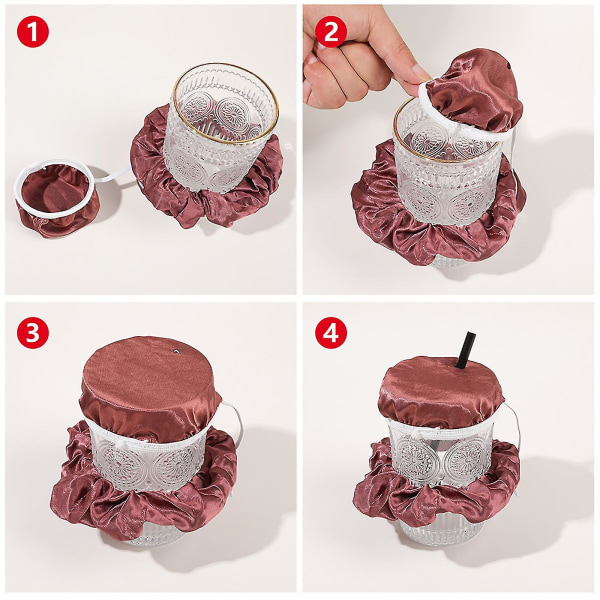 1

2

3

4