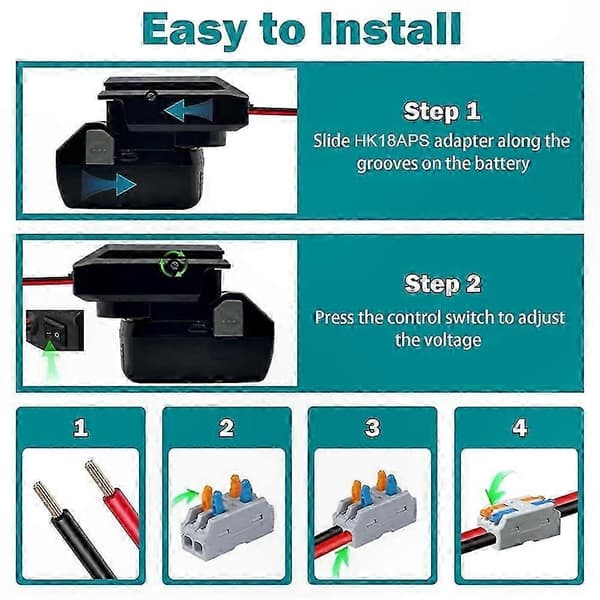 Easy to Install

Step 1
Slide HK18APS adapter along the grooves on the battery

Step 2
Press the control switch to adjust the voltage

1

2

3

4