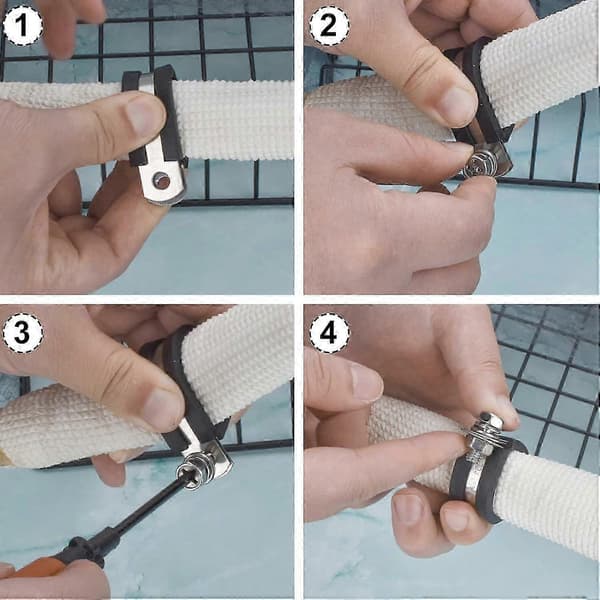 1

2

3

4