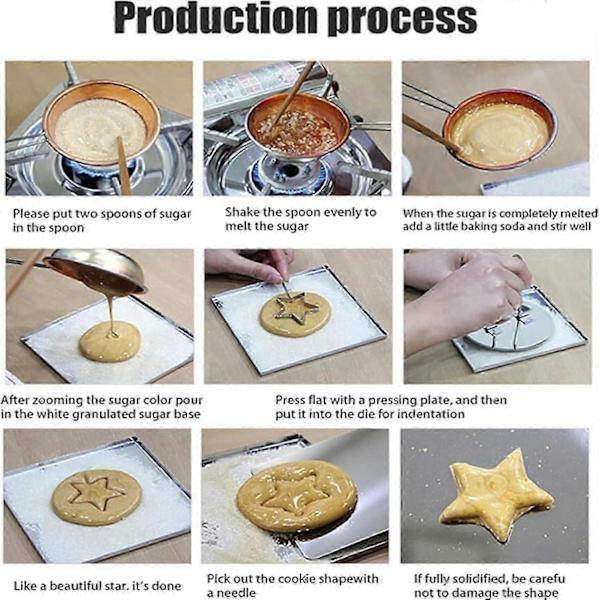 Production process

Please put two spoons of sugar in the spoon

Shake the spoon evenly to melt the sugar

When the sugar is completely melted add a little baking soda and stir well

After zooming the sugar color pour in the white granulated sugar base

Press flat with a pressing plate, and then put it into the die for indentation

Like a beautiful star. it's done

Pick out the cookie shapewith a needle

If fully solidified, be carefu not to damage the shape