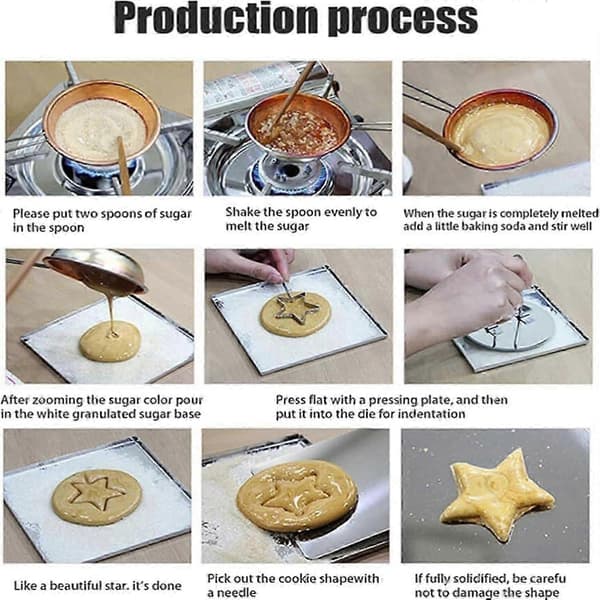 Production process

Please put two spoons of sugar in the spoon

Shake the spoon evenly to melt the sugar

When the sugar is completely melted add a little baking soda and stir well

After zooming the sugar color pour in the white granulated sugar base

Press flat with a pressing plate, and then put it into the die for indentation

Like a beautiful star. it's done

Pick out the cookie shapewith a needle

If fully solidified, be carefu not to damage the shape