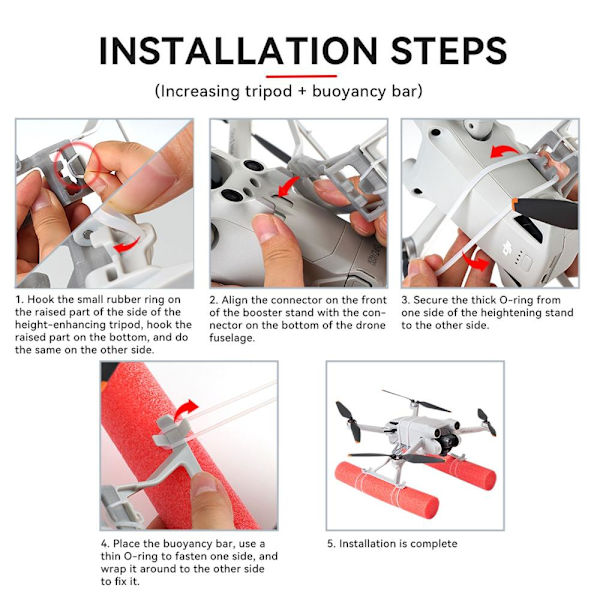 INSTALLATION STEPS

(Increasing tripod + buoyancy bar)

1. Hook the small rubber ring on the raised part of the side of the height-enhancing tripod, hook the raised part on the bottom, and do the same on the other side.

2. Align the connector on the front of the booster stand with the connector on the bottom of the drone fuselage.

3. Secure the thick O-ring from one side of the heightening stand to the other side.

4. Place the buoyancy bar, use a thin O-ring to fasten one side, and wrap it around to the other side to fix it.

5. Installation is complete