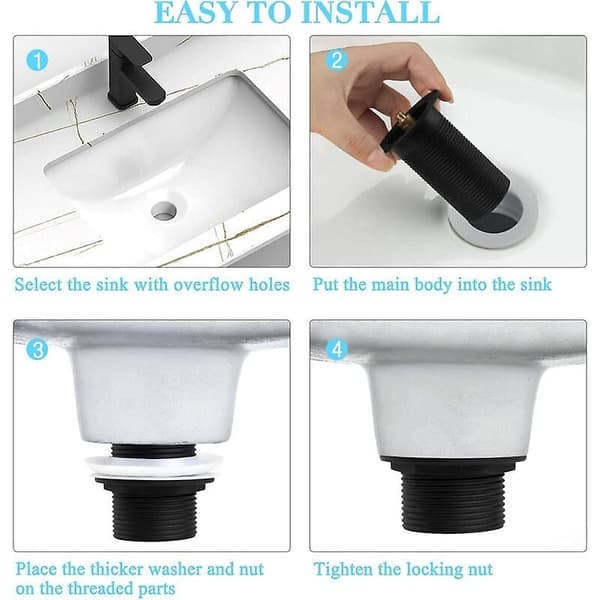 EASY TO INSTALL

1

Select the sink with overflow holes

2

Put the main body into the sink

3

Place the thicker washer and nut on the threaded parts

4

Tighten the locking nut